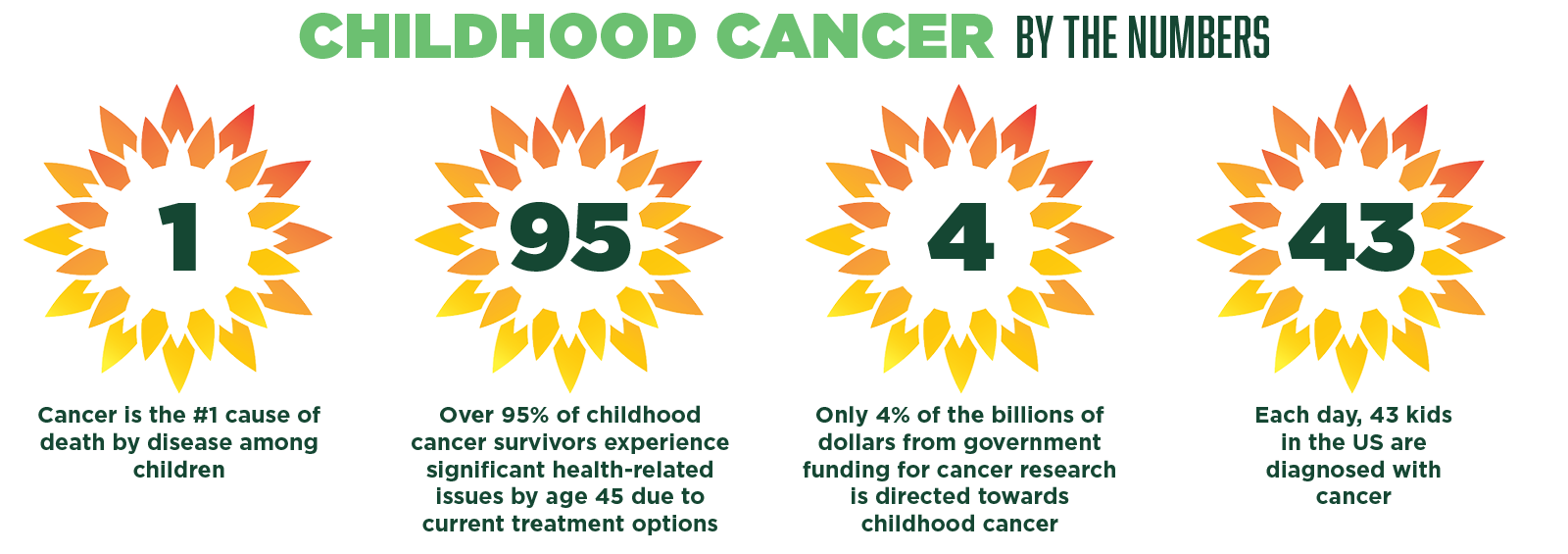 CHILDHOOD CANCER BY THE NUMBERS

1

Cancer is the #1 cause of death by disease among children

95

Over 95% of childhood cancer survivors experience significant health-related issues by age 45 due to current treatment options

4

Only 4% of the billions of dollars from government funding for cancer research is directed towards childhood cancer

43

Each day, 43 kids in the US are diagnosed with cancer